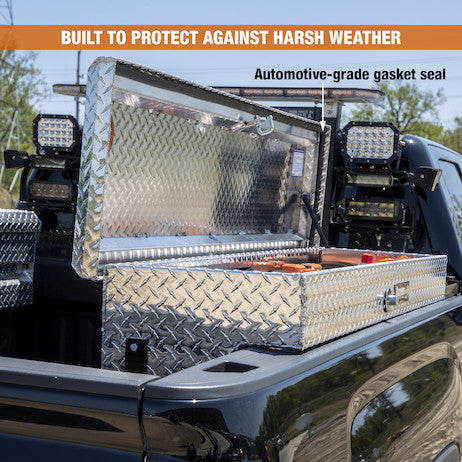 BUILT TO PROTECT AGAINST HARSH WEATHER

Automotive-grade gasket seal