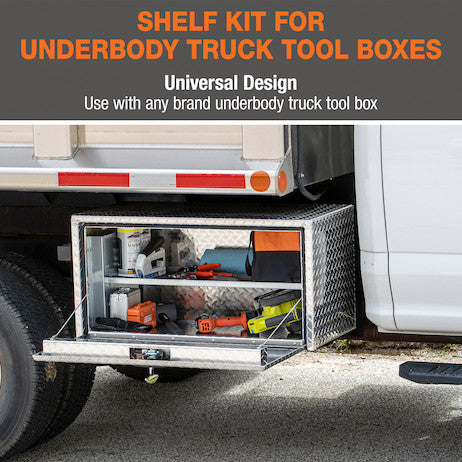 SHELF KIT FOR UNDERBODY TRUCK TOOL BOXES

Universal Design
Use with any brand underbody truck tool box