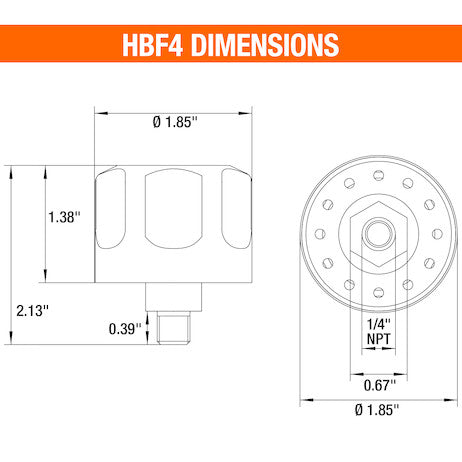 HBF4 DIMENSIONS

Ø 1.85"

1.38"

2.13"

0.39"

1/4"
NPT

0.67"

Ø 1.85"