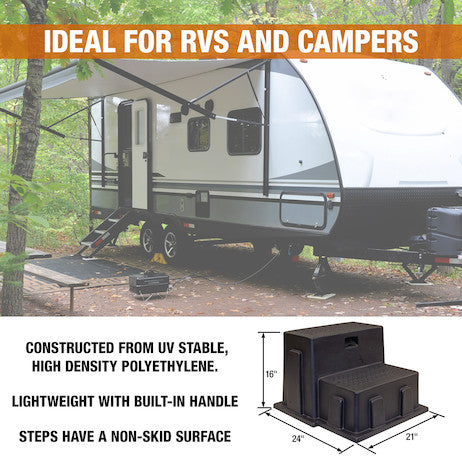 IDEAL FOR RVS AND CAMPERS

CONSTRUCTED FROM UV STABLE, HIGH DENSITY POLYETHYLENE.

LIGHTWEIGHT WITH BUILT-IN HANDLE

STEPS HAVE A NON-SKID SURFACE

16"

24"

21"